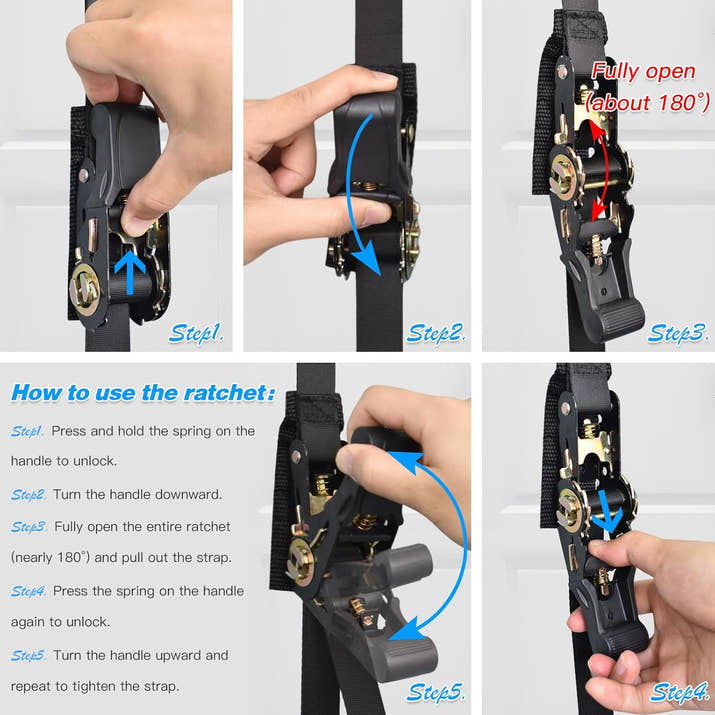 Step1.

Step2.

Fully open (about 180°)

Step3.

How to use the ratchet:

Step1. Press and hold the spring on the handle to unlock.

Step2. Turn the handle downward.

Step3. Fully open the entire ratchet (nearly 180°) and pull out the strap.

Step4. Press the spring on the handle again to unlock.

Step5. Turn the handle upward and repeat to tighten the strap.

Step5.

Step4.