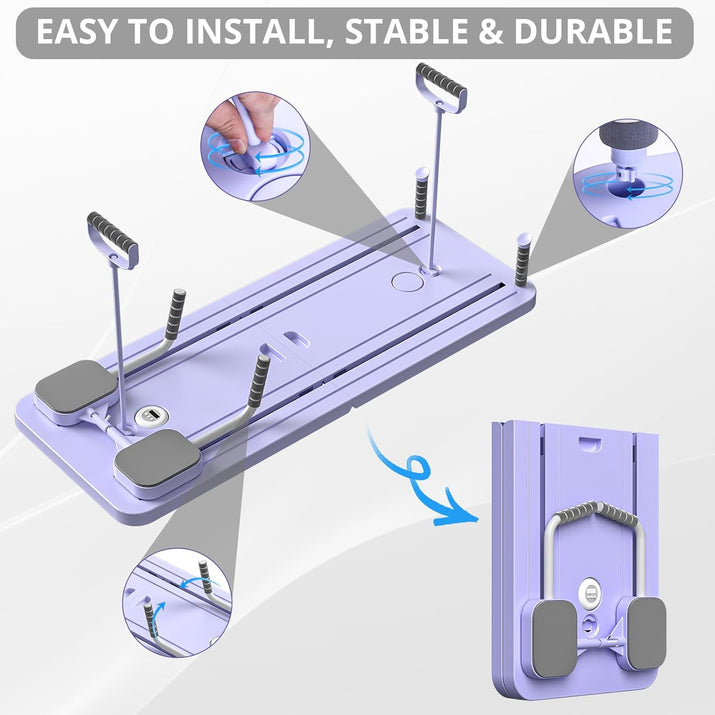 EASY TO INSTALL, STABLE & DURABLE